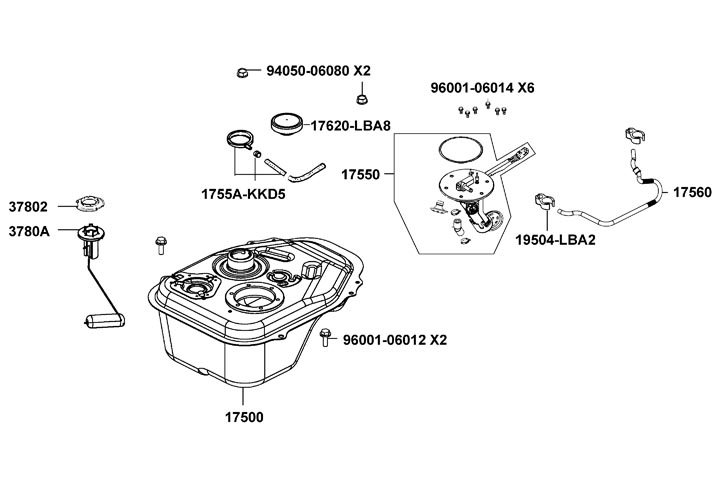 94050-06080 X2
96001-06014 X6
17620-LBA8
17550
1755A-KKD5
17560
37802
3780A
19504-LBA2
96001-06012 X2
17500